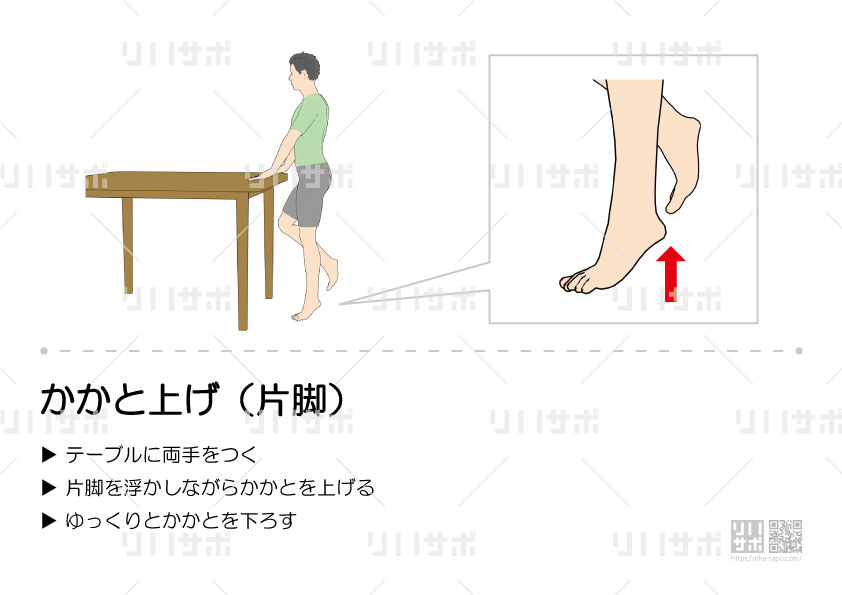 リハサポ

かかと上げ（片脚）

▶ テーブルに両手をつく

▶ 片脚を浮かしながらかかとを上げる

▶ ゆっくりとかかとを下ろす

リハサポ
https://riha-sapo.com/