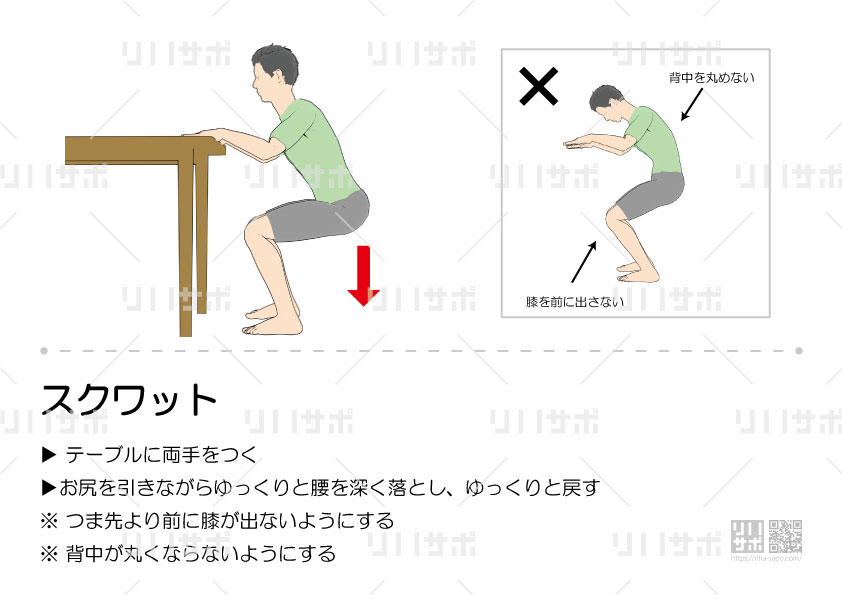 リハサポ

×

背中を丸めない

膝を前に出さない

スクワット

▶ テーブルに両手をつく

▶お尻を引きながらゆっくりと腰を深く落とし、ゆっくりと戻す

※ つま先より前に膝が出ないようにする

※ 背中が丸くならないようにする

リハサポ

https://riha-sapo.com/